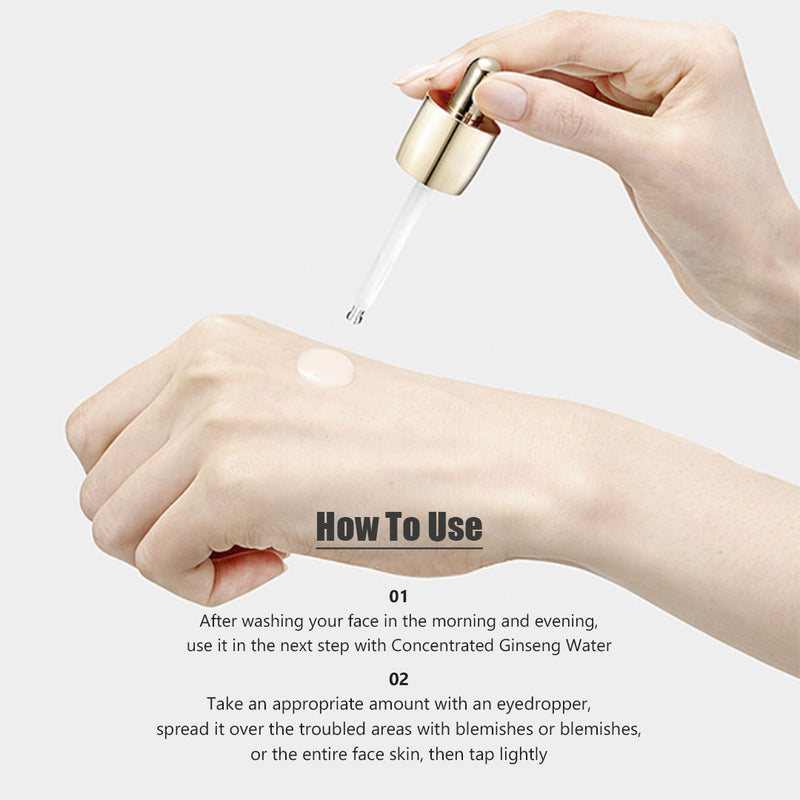 How To Use

01
After washing your face in the morning and evening, use it in the next step with Concentrated Ginseng Water

02
Take an appropriate amount with an eyedropper, spread it over the troubled areas with blemishes or blemishes, or the entire face skin, then tap lightly