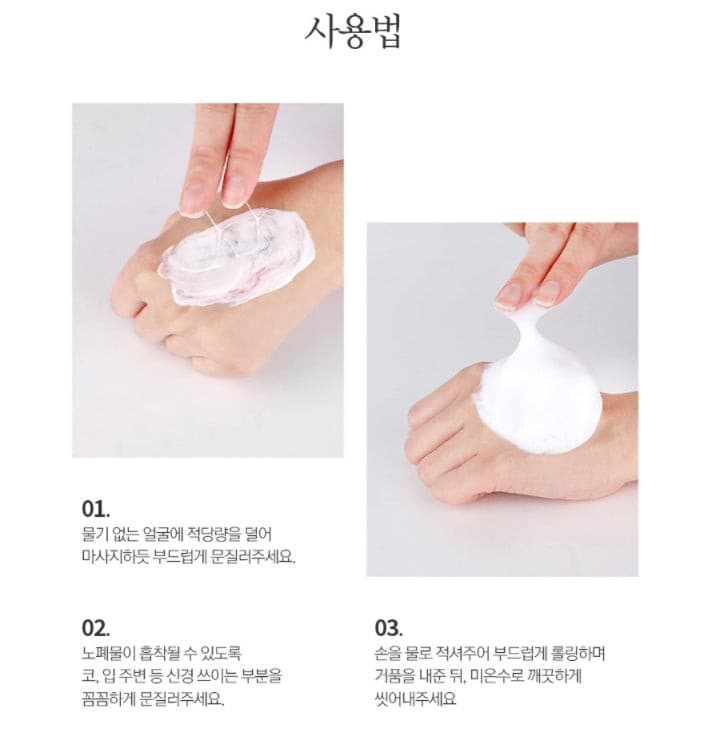 사용법

01.
물기 없는 얼굴에 적당량을 덜어 마사지하듯 부드럽게 문질러주세요.

02.
노폐물이 흡착될 수 있도록 코, 입 주변 등 신경 쓰이는 부분을 꼼꼼하게 문질러주세요.

03.
손을 물로 적셔주어 부드럽게 롤링하며 거품을 내준 뒤, 미온수로 깨끗하게 씻어내주세요