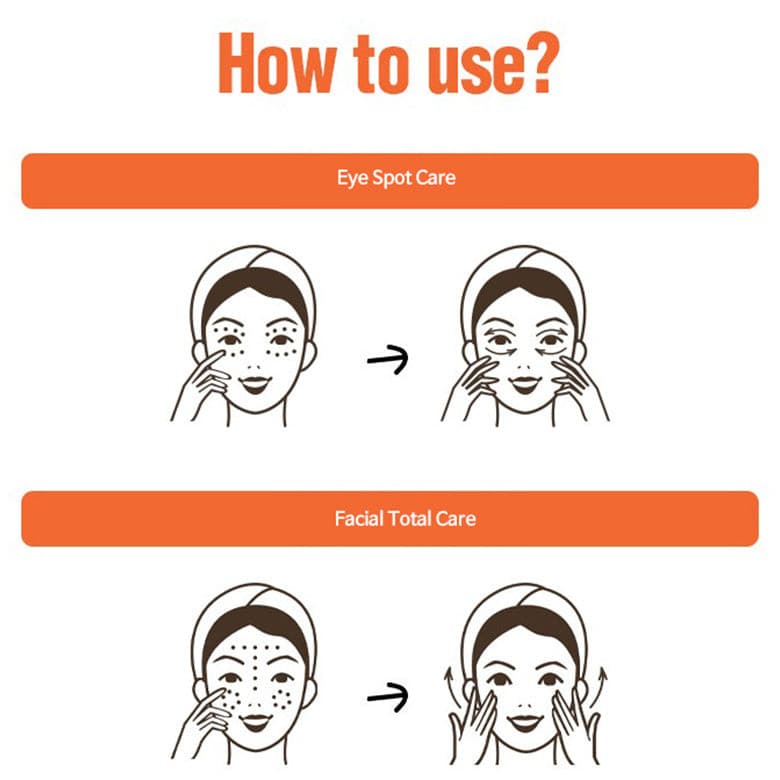 How to use?

Eye Spot Care

Facial Total Care