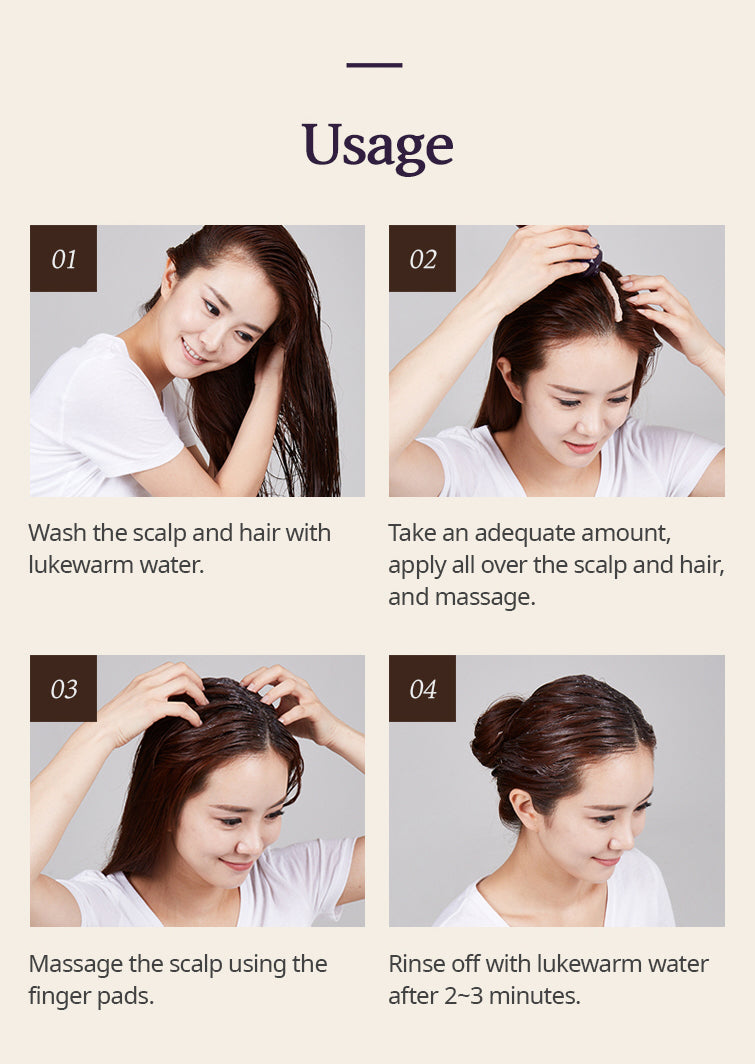 Usage

01

Wash the scalp and hair with lukewarm water.

02

Take an adequate amount, apply all over the scalp and hair, and massage.

03

Massage the scalp using the finger pads.

04

Rinse off with lukewarm water after 2~3 minutes.