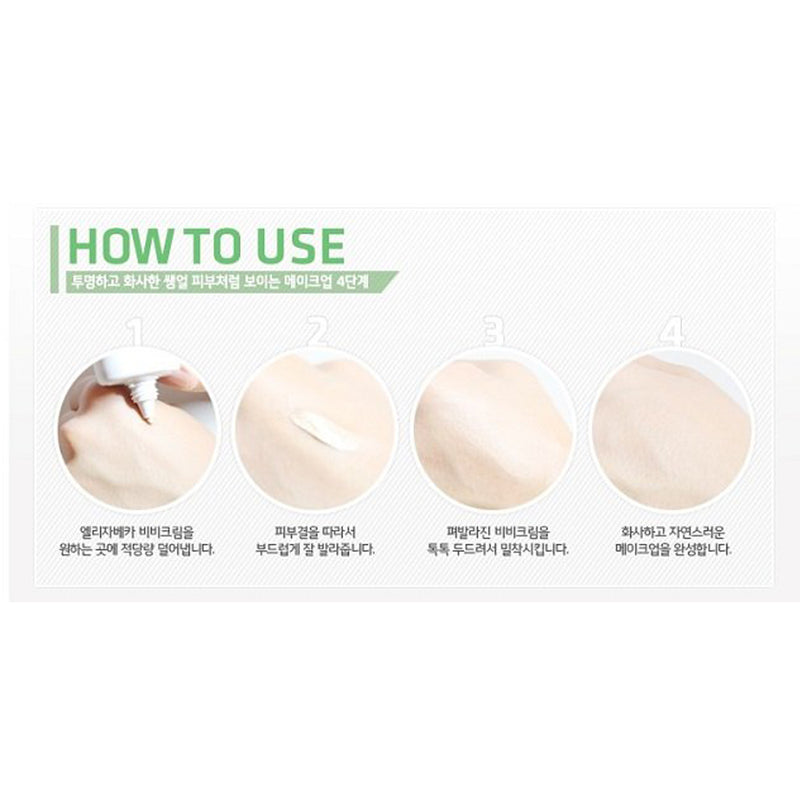 HOW TO USE
투명하고 화사한 쌩얼 피부처럼 보이는 메이크업 4단계

1

엘리자베카 비비크림을 원하는 곳에 적당량 덜어냅니다.

2

피부결을 따라서 부드럽게 잘 발라줍니다.

3

펴발라진 비비크림을 톡톡 두드려서 밀착시킵니다.

4

화사하고 자연스러운 메이크업을 완성합니다.