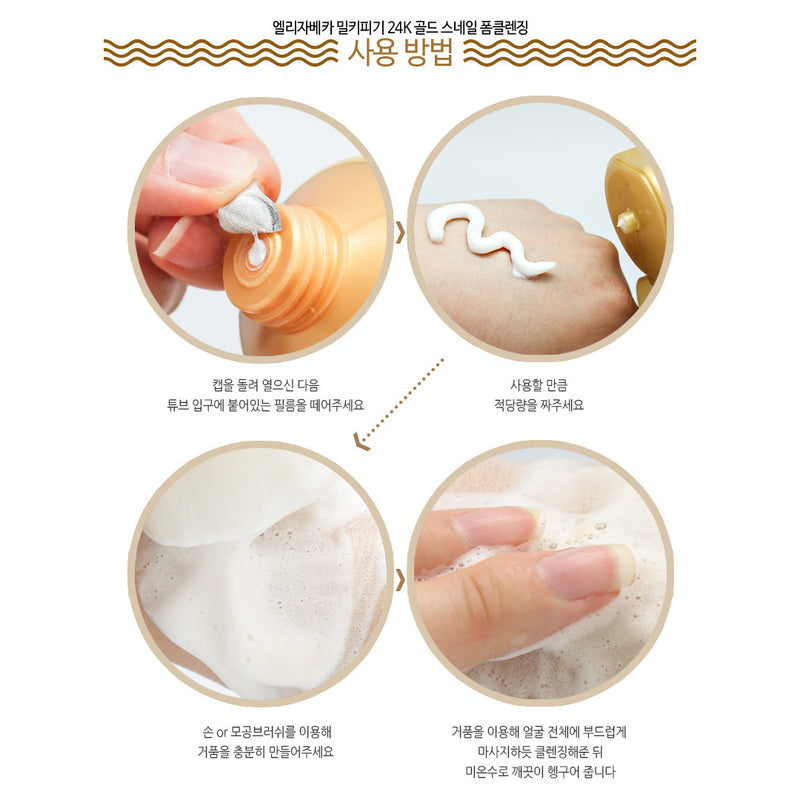 엘리자베카 밀키피기 24K 골드 스네일 폼클렌징

사용 방법

캡을 돌려 열으신 다음
튜브 입구에 붙어있는 필름을 떼어주세요

사용할 만큼
적당량을 짜주세요

손 or 모공브러쉬를 이용해
거품을 충분히 만들어주세요

거품을 이용해 얼굴 전체에 부드럽게
마사지하듯 클렌징해준 뒤
미온수로 깨끗이 헹구어 줍니다