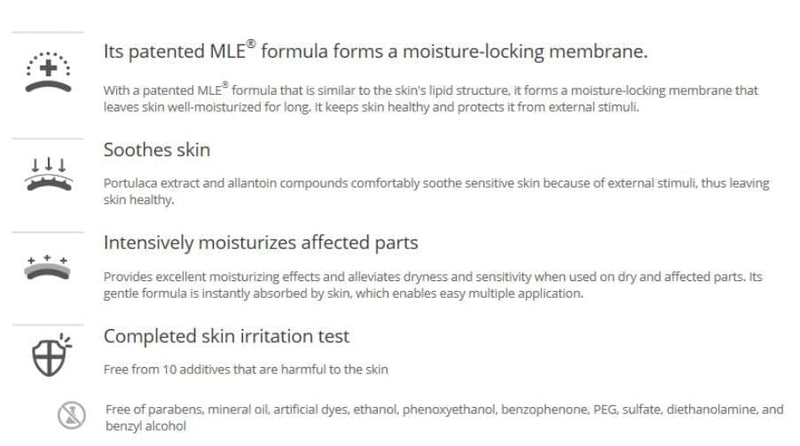 Its patented MLE® formula forms a moisture-locking membrane.

With a patented MLE® formula that is similar to the skin's lipid structure, it forms a moisture-locking membrane that leaves skin well-moisturized for long. It keeps skin healthy and protects it from external stimuli.

Soothes skin

Portulaca extract and allantoin compounds comfortably soothe sensitive skin because of external stimuli, thus leaving skin healthy.

Intensively moisturizes affected parts

Provides excellent moisturizing effects and alleviates dryness and sensitivity when used on dry and affected parts. Its gentle formula is instantly absorbed by skin, which enables easy multiple application.

Completed skin irritation test

Free from 10 additives that are harmful to the skin

Free of parabens, mineral oil, artificial dyes, ethanol, phenoxyethanol, benzophenone, PEG, sulfate, diethanolamine, and benzyl alcohol