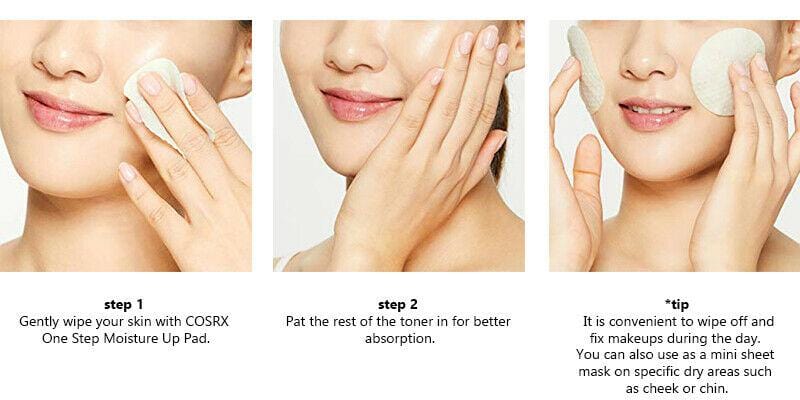 step 1
Gently wipe your skin with COSRX One Step Moisture Up Pad.

step 2
Pat the rest of the toner in for better absorption.

*tip
It is convenient to wipe off and fix makeups during the day. You can also use as a mini sheet mask on specific dry areas such as cheek or chin.