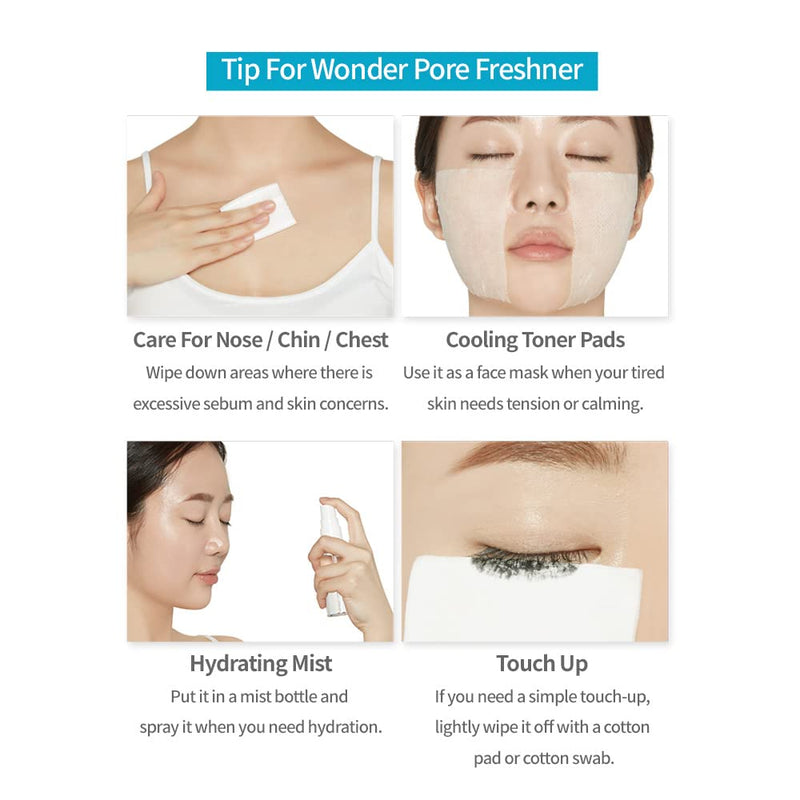 Tip For Wonder Pore Freshner

Care For Nose / Chin / Chest
Wipe down areas where there is excessive sebum and skin concerns.

Cooling Toner Pads
Use it as a face mask when your tired skin needs tension or calming.

Hydrating Mist
Put it in a mist bottle and spray it when you need hydration.

Touch Up
If you need a simple touch-up, lightly wipe it off with a cotton pad or cotton swab.