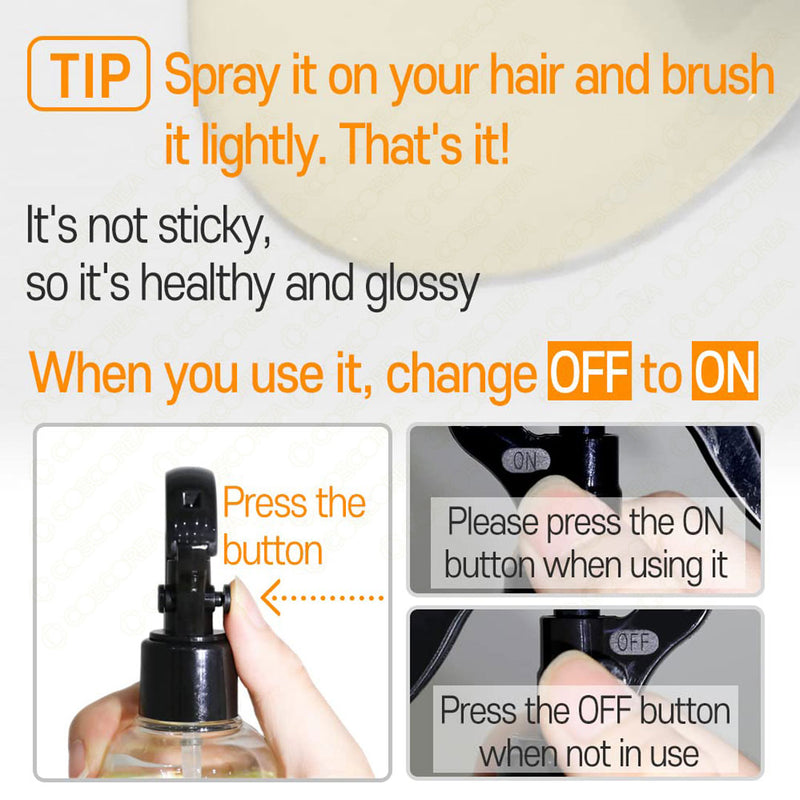 TIP Spray it on your hair and brush it lightly. That's it!

It's not sticky, so it's healthy and glossy

When you use it, change OFF to ON

Press the button

ON

Please press the ON button when using it

OFF

Press the OFF button when not in use