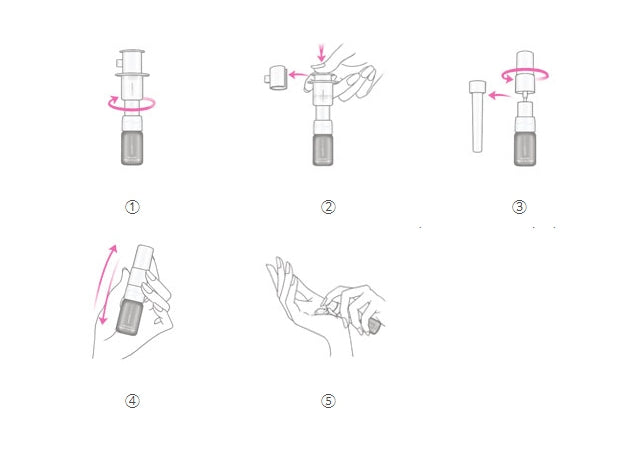 ①

②

③

④

⑤