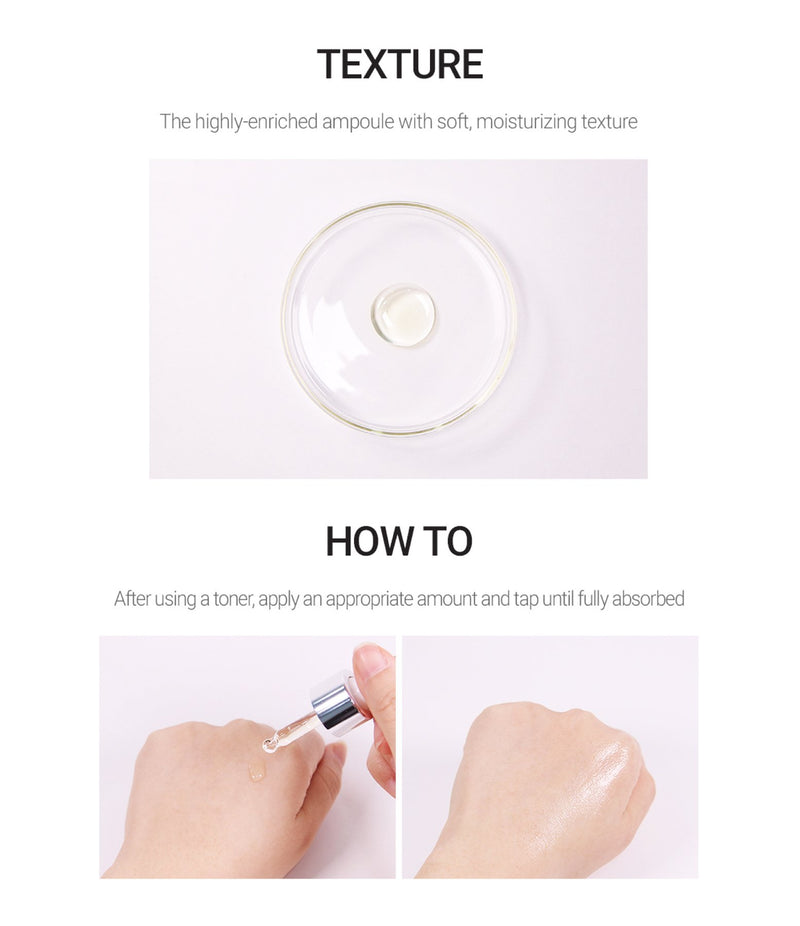 TEXTURE

The highly-enriched ampoule with soft, moisturizing texture

HOW TO

After using a toner, apply an appropriate amount and tap until fully absorbed