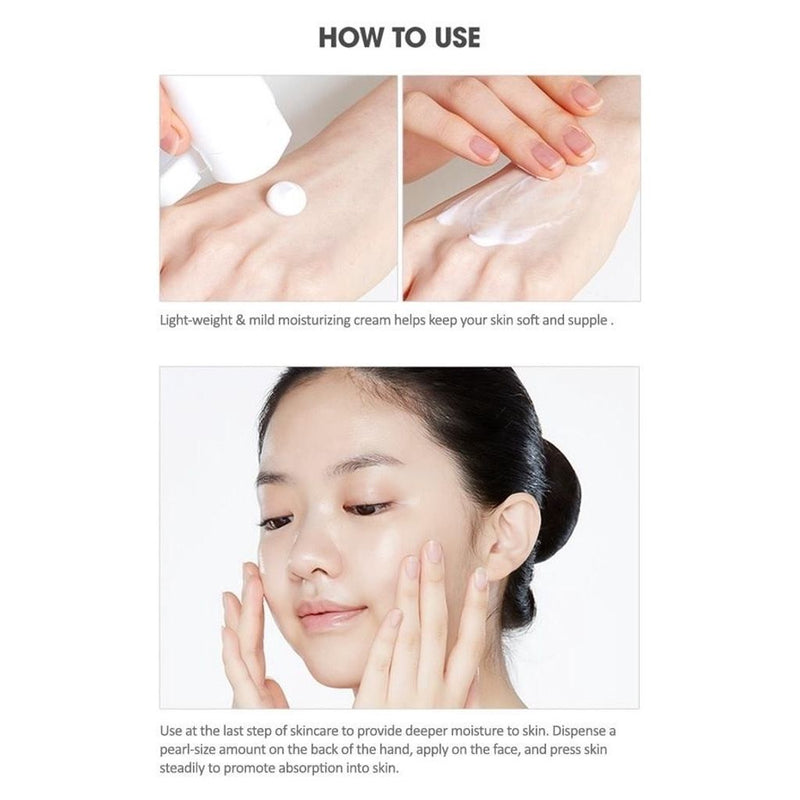 HOW TO USE

Light-weight & mild moisturizing cream helps keep your skin soft and supple .

Use at the last step of skincare to provide deeper moisture to skin. Dispense a pearl-size amount on the back of the hand, apply on the face, and press skin steadily to promote absorption into skin.