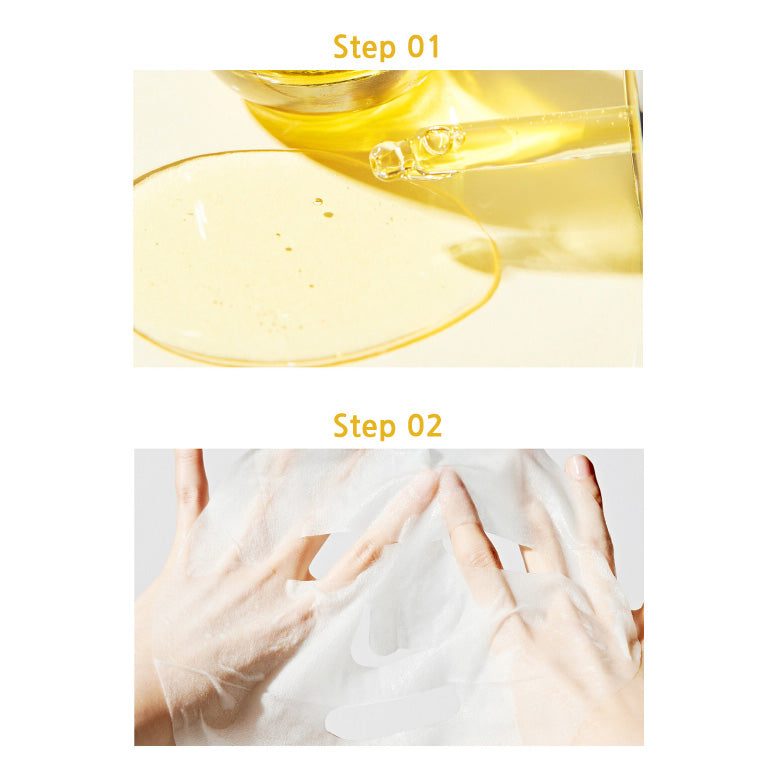 Step 01

Step 02