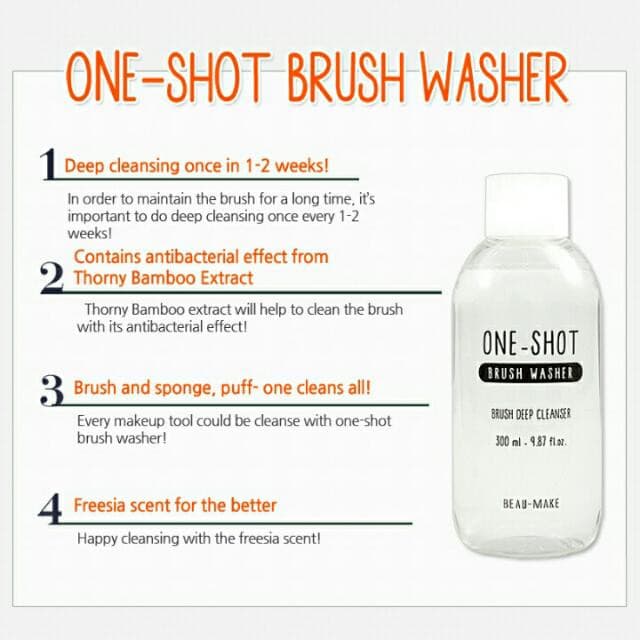 ONE-SHOT BRUSH WASHER

1 Deep cleansing once in 1-2 weeks!

In order to maintain the brush for a long time, it's important to do deep cleansing once every 1-2 weeks!

2 Contains antibacterial effect from Thorny Bamboo Extract

Thorny Bamboo extract will help to clean the brush with its antibacterial effect!

3 Brush and sponge, puff- one cleans all!

Every makeup tool could be cleanse with one-shot brush washer!

4 Freesia scent for the better

Happy cleansing with the freesia scent!

ONE-SHOT
BRUSH WASHER
BRUSH DEEP CLEANSER
300 ml - 9.87 fl.oz.
BEAU-MAKE